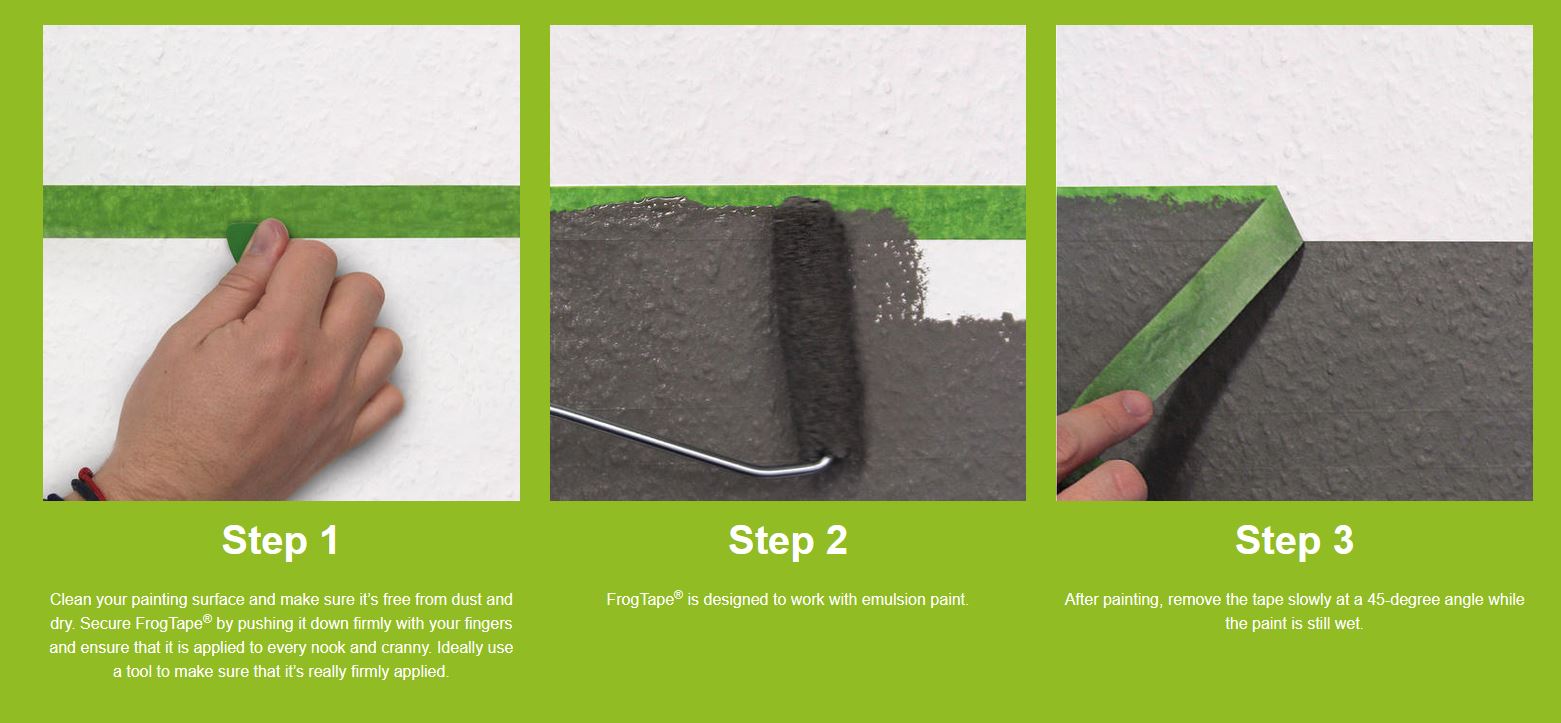 Step 1

Clean your painting surface and make sure it's free from dust and dry. Secure FrogTape® by pushing it down firmly with your fingers and ensure that it is applied to every nook and cranny. Ideally use a tool to make sure that it's really firmly applied.

Step 2

FrogTape® is designed to work with emulsion paint.

Step 3

After painting, remove the tape slowly at a 45-degree angle while the paint is still wet.