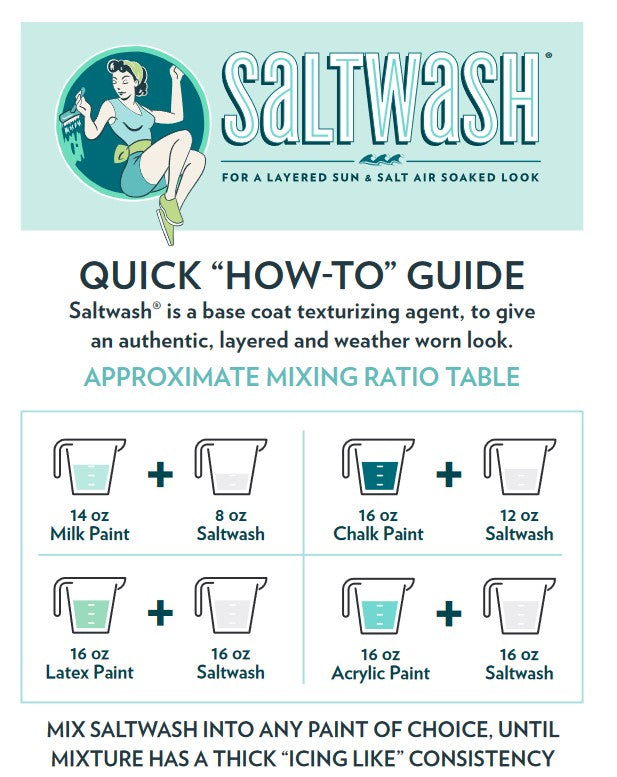 SALTWASH®

FOR A LAYERED SUN & SALT AIR SOAKED LOOK

QUICK "HOW-TO" GUIDE

Saltwash® is a base coat texturizing agent, to give an authentic, layered and weather worn look.

APPROXIMATE MIXING RATIO TABLE

14 oz Milk Paint + 8 oz Saltwash

16 oz Chalk Paint + 12 oz Saltwash

16 oz Latex Paint + 16 oz Saltwash

16 oz Acrylic Paint + 16 oz Saltwash

MIX SALTWASH INTO ANY PAINT OF CHOICE, UNTIL MIXTURE HAS A THICK "ICING LIKE" CONSISTENCY